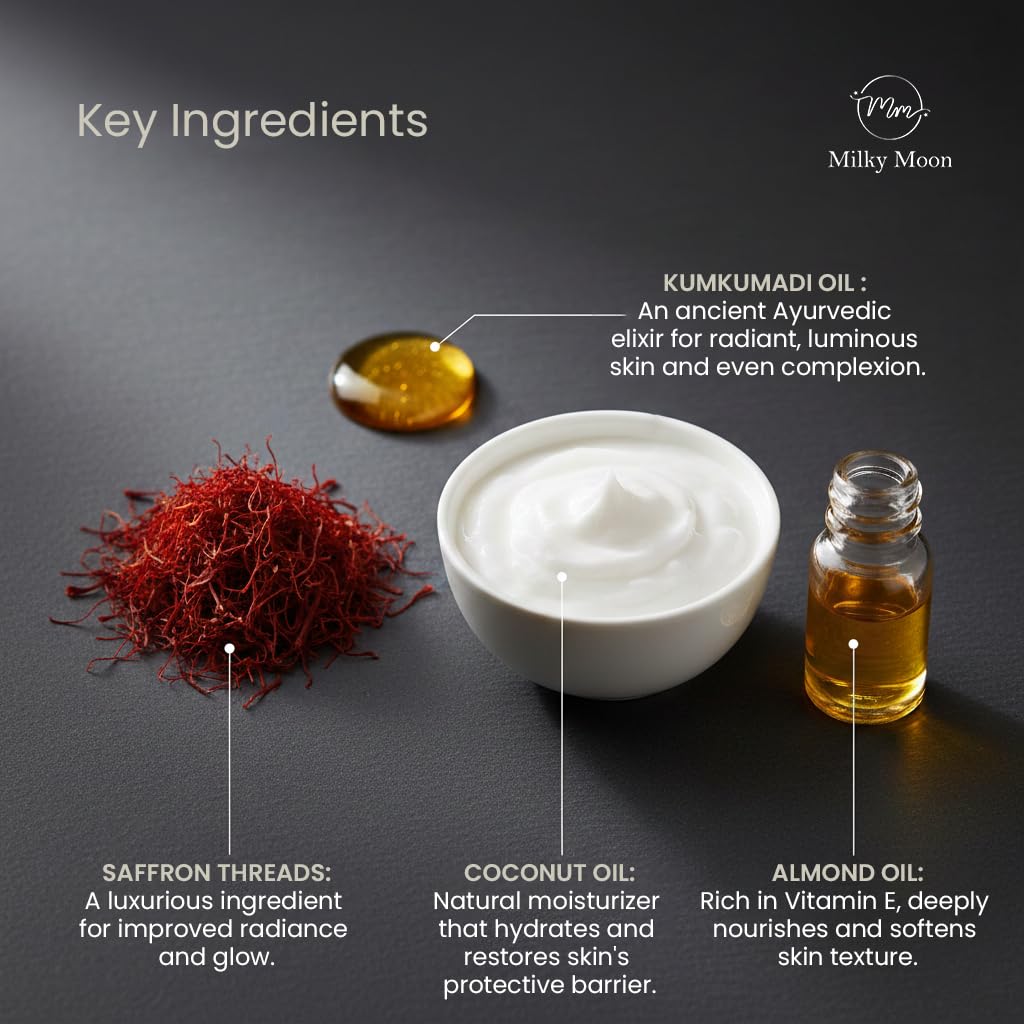 Key Ingredients

Mm
Milky Moon

KUMKUMADI OIL :
An ancient Ayurvedic elixir for radiant, luminous skin and even complexion.

SAFFRON THREADS:
A luxurious ingredient for improved radiance and glow.

COCONUT OIL:
Natural moisturizer that hydrates and restores skin's protective barrier.

ALMOND OIL:
Rich in Vitamin E, deeply nourishes and softens skin texture.